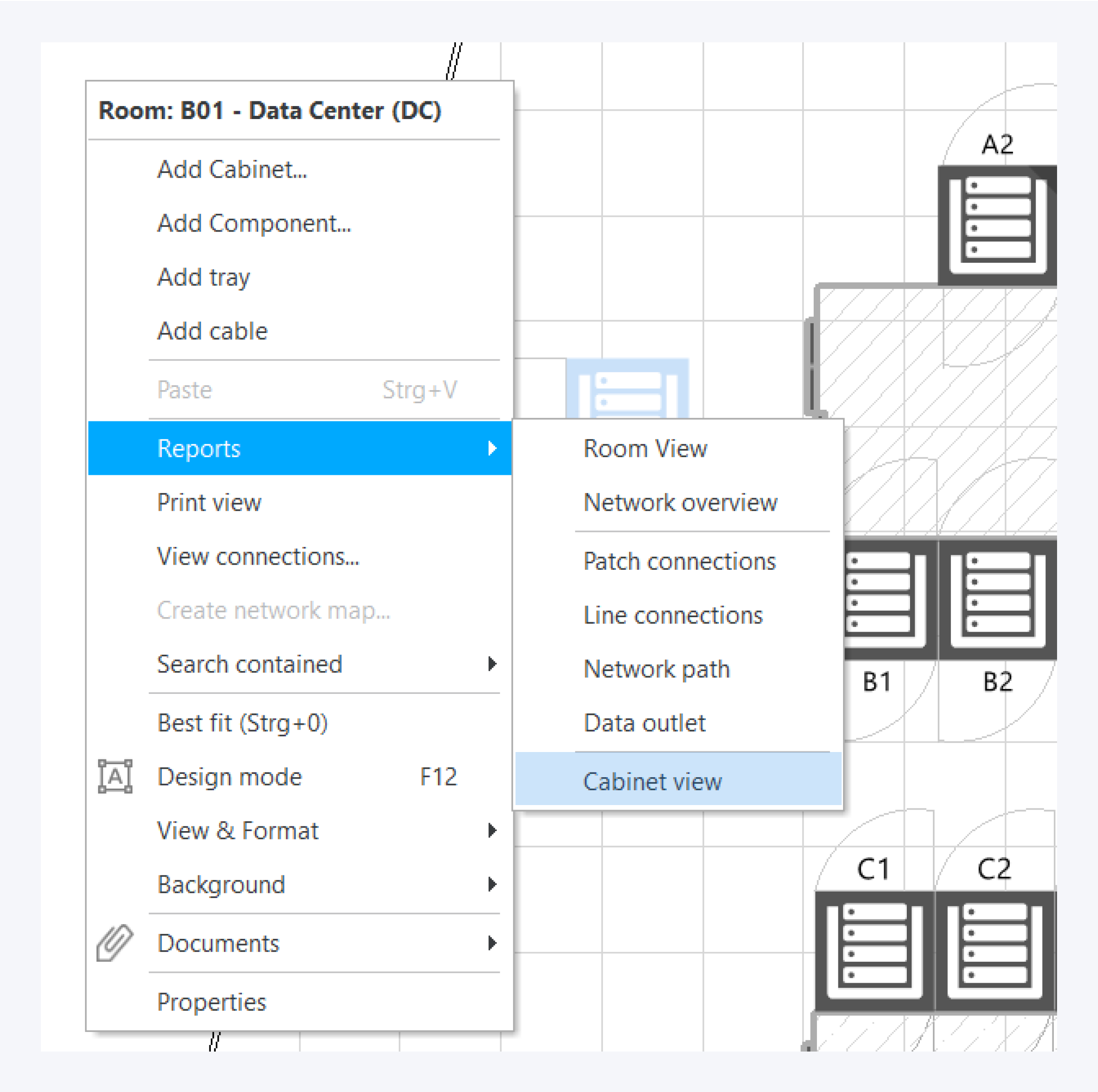 Room: B01 - Data Center (DC)

Add Cabinet...
Add Component...
Add tray
Add cable

Paste Strg+V

Reports
Print view
View connections...
Create network map...
Search contained

Best fit (Strg+0)
Design mode F12
View & Format
Background

Documents

Properties

Room View
Network overview

Patch connections
Line connections
Network path
Data outlet

Cabinet view

A2
B1
B2
C1
C2